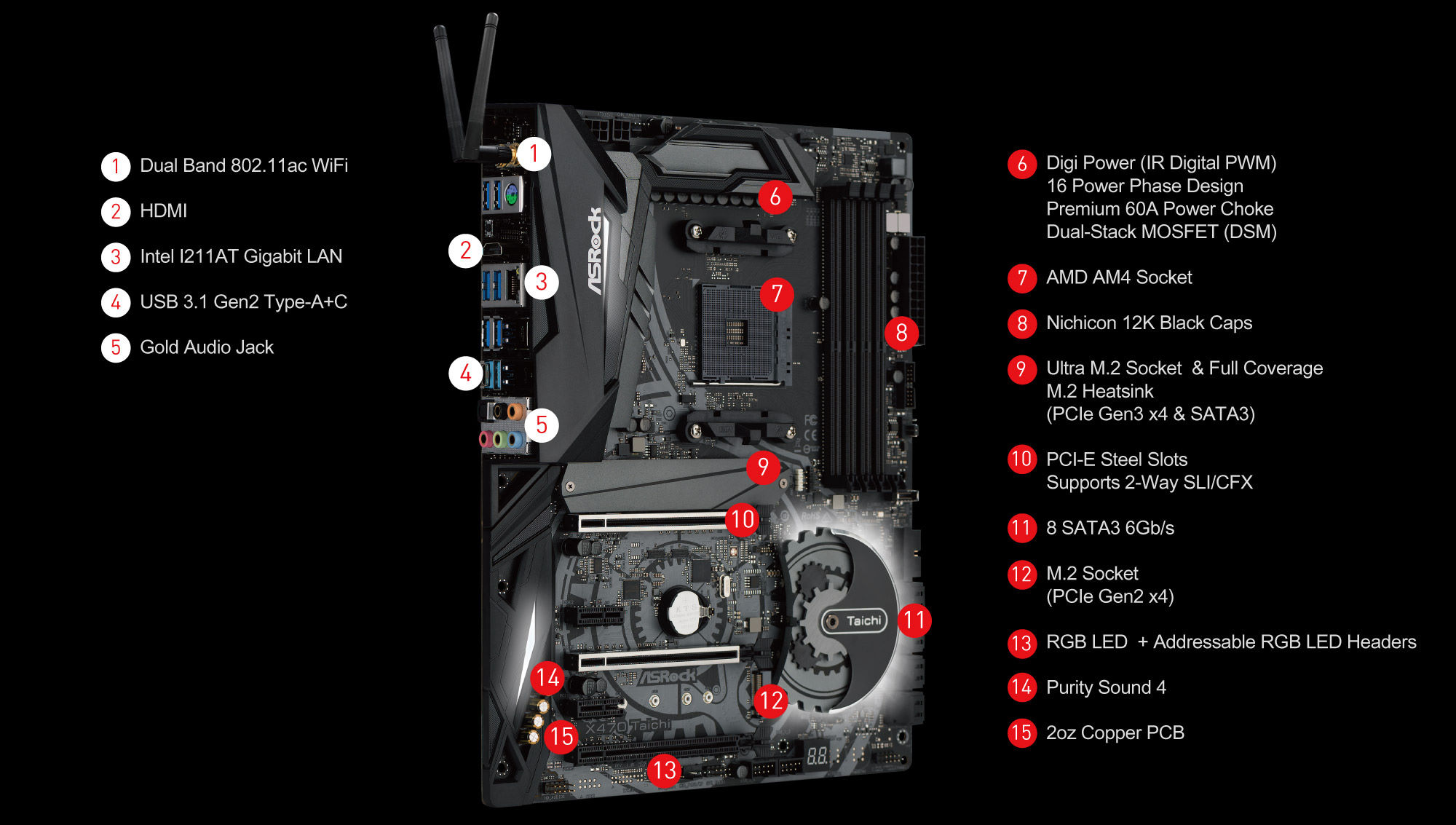 1 Dual Band 802.11ac WiFi

2 HDMI

3 Intel I211AT Gigabit LAN

4 USB 3.1 Gen2 Type-A+C

5 Gold Audio Jack

1

2

3

4

5

6

7

8

9

10

11

12

13

14

15

ASRock

Taichi

ASRock

X470 Taichi

6 Digi Power (IR Digital PWM)
16 Power Phase Design
Premium 60A Power Choke
Dual-Stack MOSFET (DSM)

7 AMD AM4 Socket

8 Nichicon 12K Black Caps

9 Ultra M.2 Socket & Full Coverage
M.2 Heatsink
(PCIe Gen3 x4 & SATA3)

10 PCI-E Steel Slots
Supports 2-Way SLI/CFX

11 8 SATA3 6Gb/s

12 M.2 Socket
(PCIe Gen2 x4)

13 RGB LED + Addressable RGB LED Headers

14 Purity Sound 4

15 2oz Copper PCB